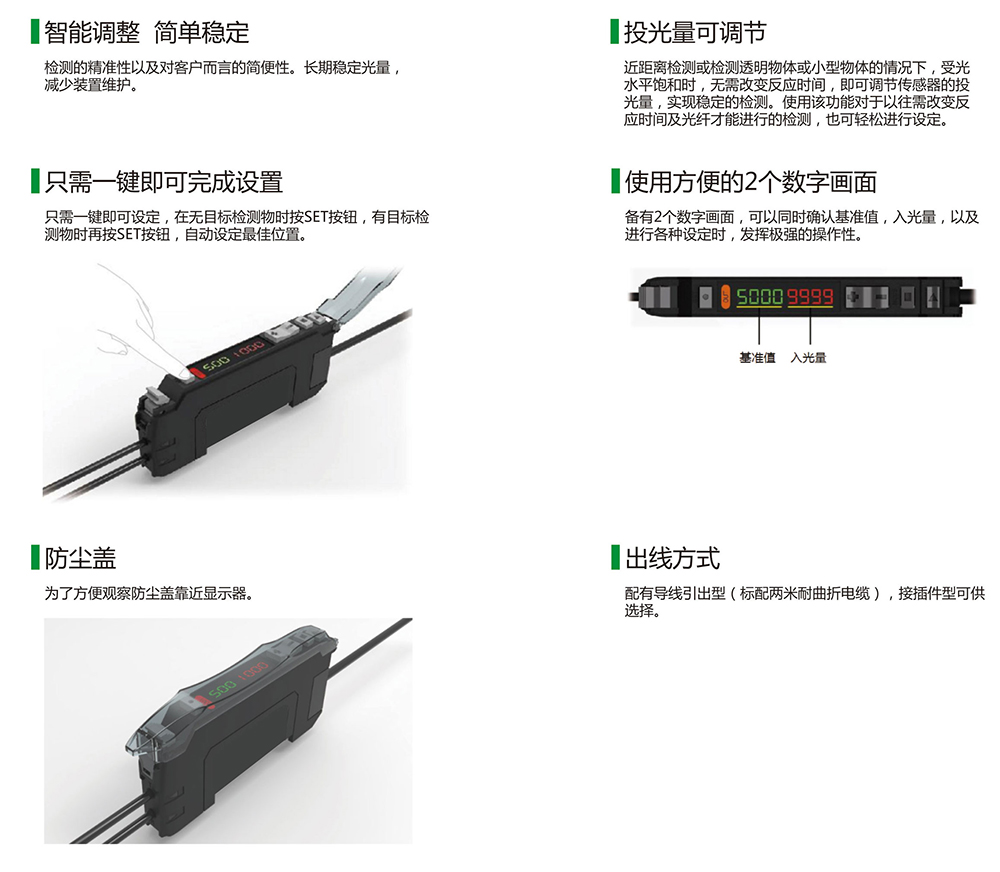 智能调整 简单稳定

检测的精准性以及对客户而言的简便性。长期稳定光量，减少装置维护。

只需一键即可完成设置

只需一键即可设定，在无目标检测物时按SET按钮，有目标检测物时再按SET按钮，自动设定最佳位置。

500 1000

防尘盖

为了方便观察防尘盖靠近显示器。

500 1000

投光量可调节

近距离检测或检测透明物体或小型物体的情况下，受光水平饱和时，无需改变反应时间，即可调节传感器的投光量，实现稳定的检测。使用该功能对于以往需改变反应时间及光纤才能进行的检测，也可轻松进行设定。

使用方便的2个数字画面

备有2个数字画面，可以同时确认基准值，入光量，以及进行各种设定时，发挥极强的操作性。

5000 9999

基准值 入光量

出线方式

配有导线引出型（标配两米耐曲折电缆），接插件型可供选择。